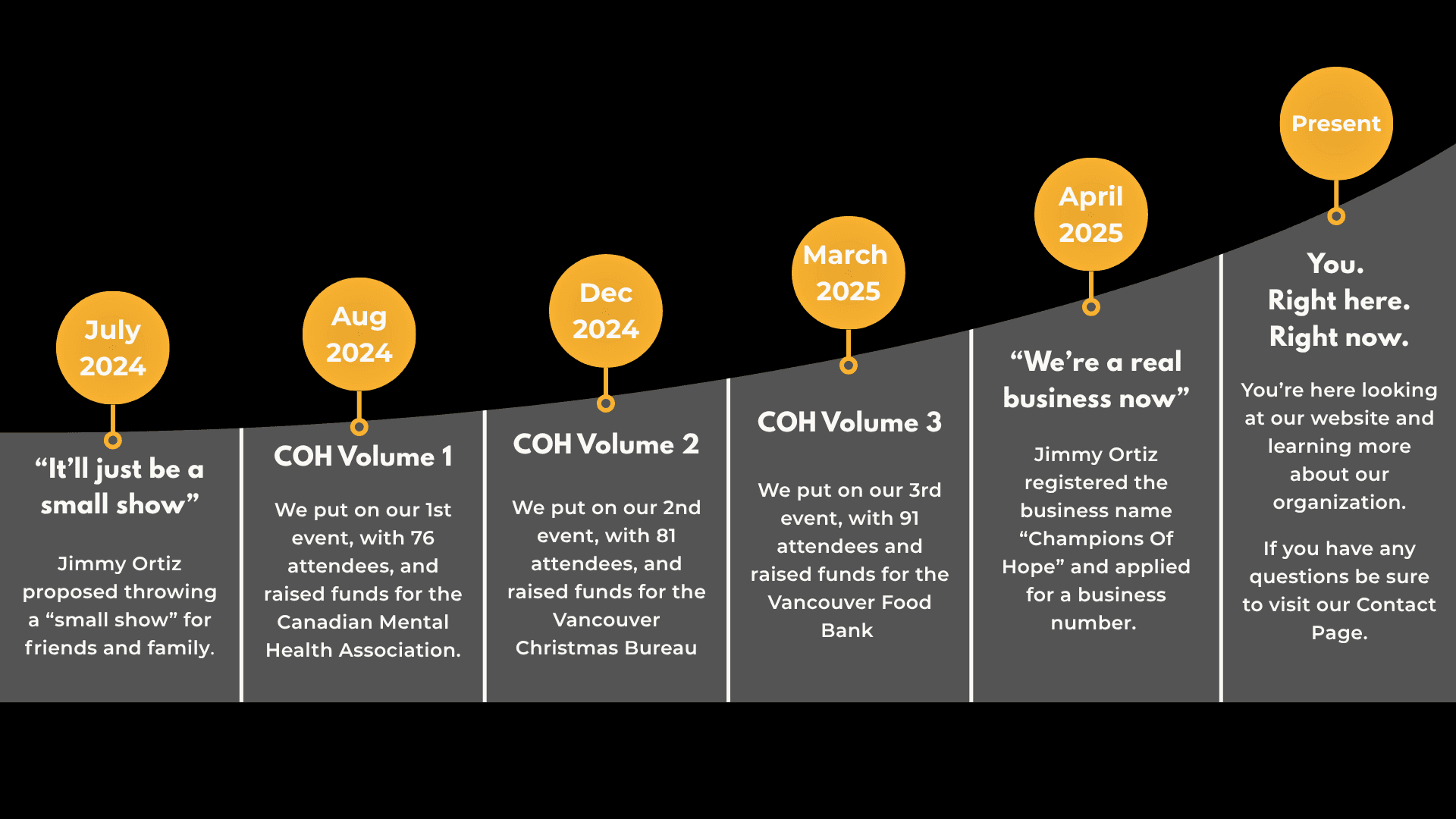 July 2024

“It’ll just be a small show”

Jimmy Ortiz proposed throwing a “small show” for friends and family.

Aug 2024

COH Volume 1

We put on our 1st event, with 76 attendees, and raised funds for the Canadian Mental Health Association.

Dec 2024

COH Volume 2

We put on our 2nd event, with 81 attendees, and raised funds for the Vancouver Christmas Bureau

March 2025

COH Volume 3

We put on our 3rd event, with 91 attendees and raised funds for the Vancouver Food Bank

April 2025

“We’re a real business now”

Jimmy Ortiz registered the business name “Champions Of Hope” and applied for a business number.

Present

You. Right here. Right now.

You’re here looking at our website and learning more about our organization.

If you have any questions be sure to visit our Contact Page.